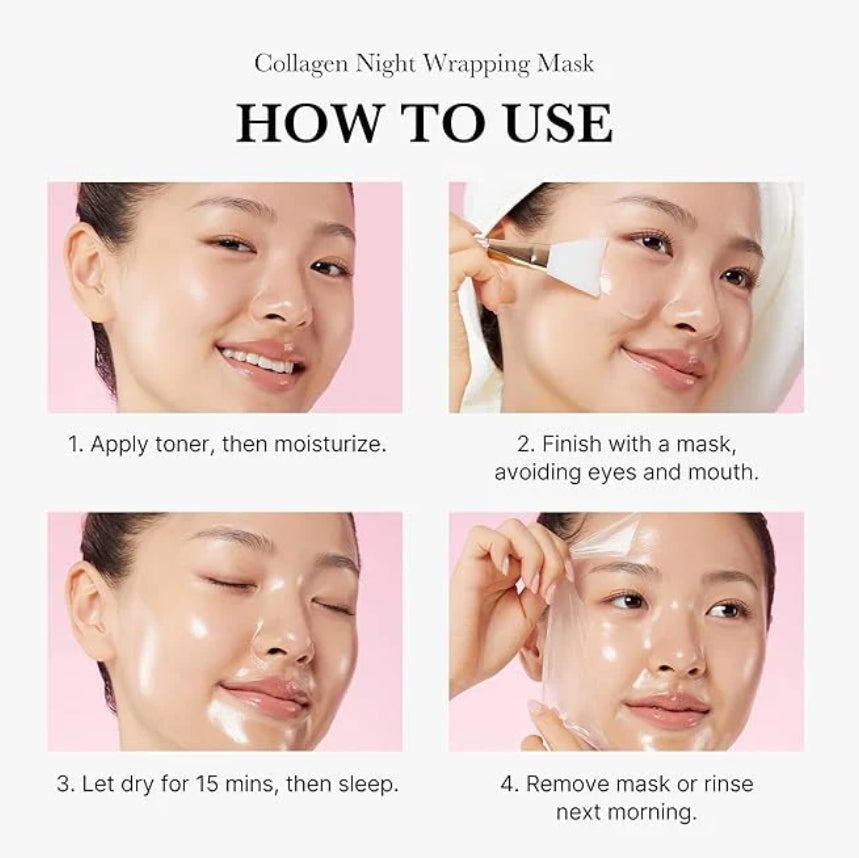 Collagen Night Wrapping Mask

HOW TO USE

1. Apply toner, then moisturize.

2. Finish with a mask, avoiding eyes and mouth.

3. Let dry for 15 mins, then sleep.

4. Remove mask or rinse next morning.