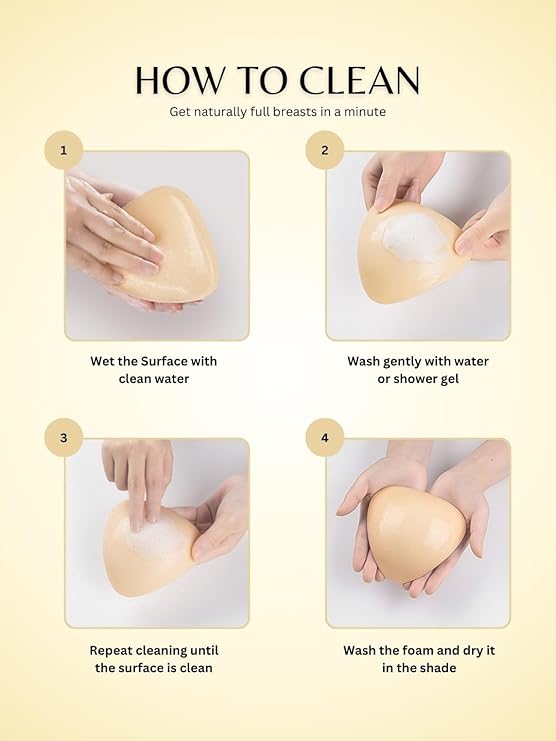 HOW TO CLEAN

Get naturally full breasts in a minute

1

Wet the Surface with clean water

2

Wash gently with water or shower gel

3

Repeat cleaning until the surface is clean

4

Wash the foam and dry it in the shade