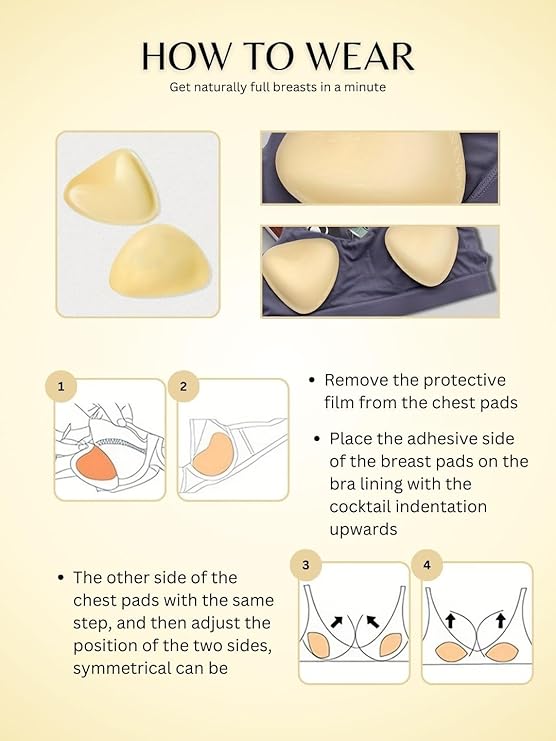 HOW TO WEAR

Get naturally full breasts in a minute

1

2

• Remove the protective film from the chest pads

• Place the adhesive side of the breast pads on the bra lining with the cocktail indentation upwards

• The other side of the chest pads with the same step, and then adjust the position of the two sides, symmetrical can be

3

4